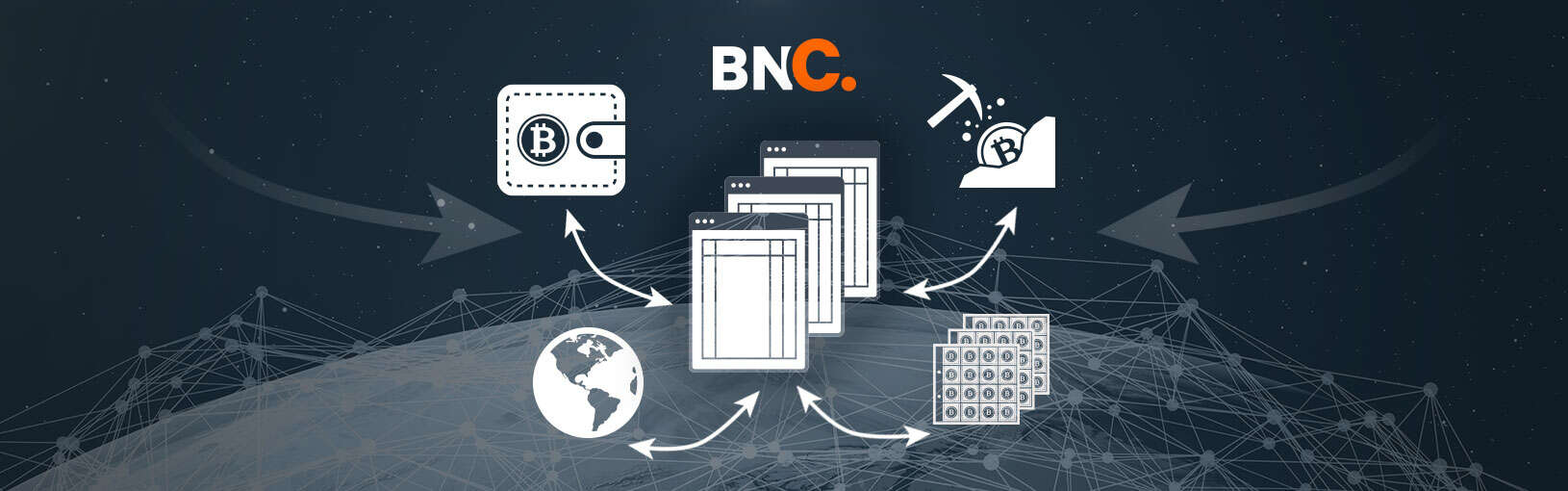 BNC.